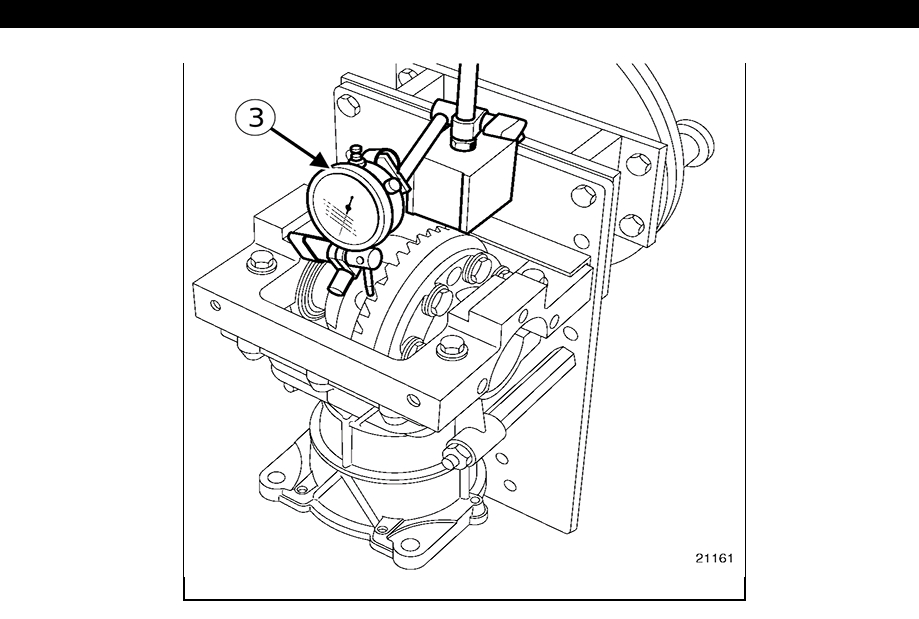 3

21161