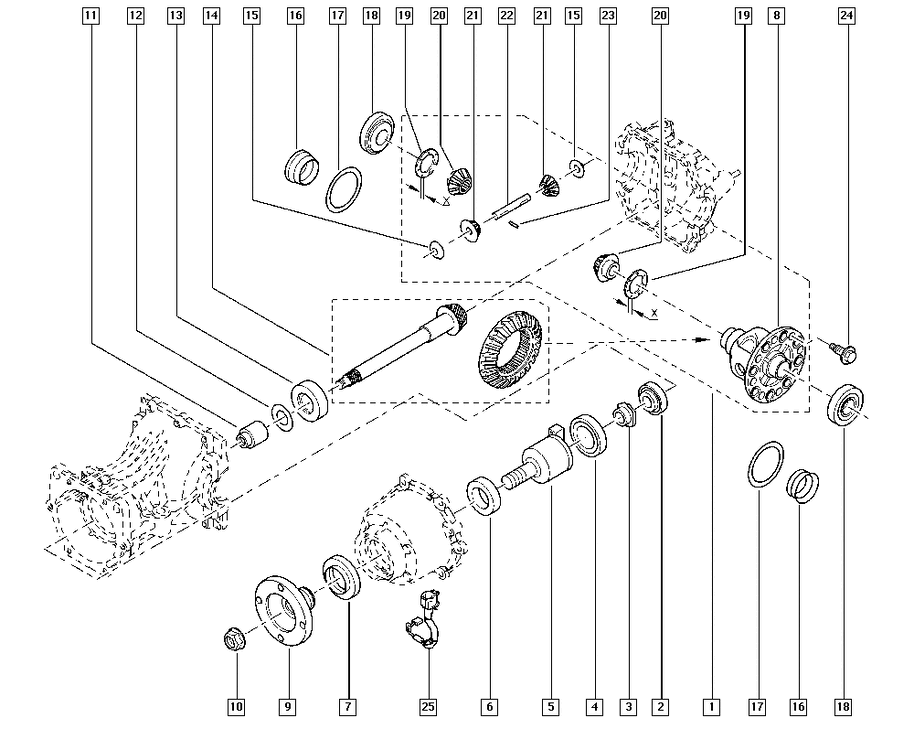 11 12 13 14 15 16 17 18 19 20 21 22 21 15 23 20 19 8 24

X

X

10 9 7 25 6 5 4 3 2 1 17 16 18