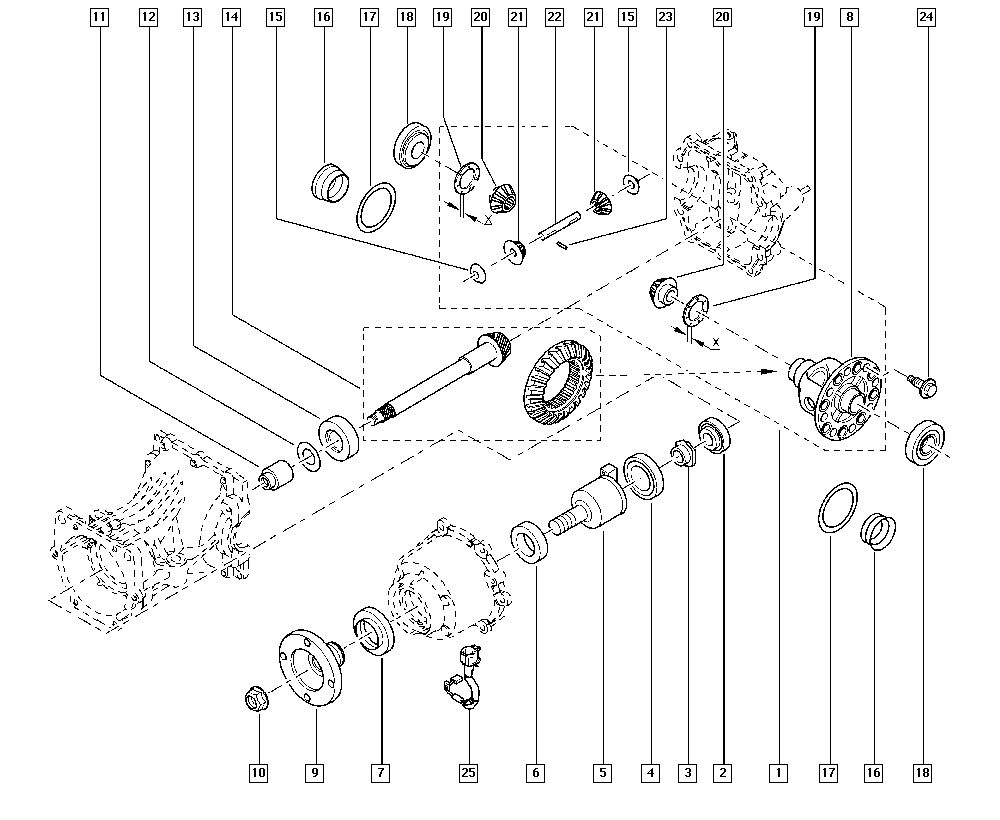 11 12 13 14 15 16 17 18 19 20 21 22 21 15 23 20 19 8 24

X

X

10 9 7 25 6 5 4 3 2 1 17 16 18