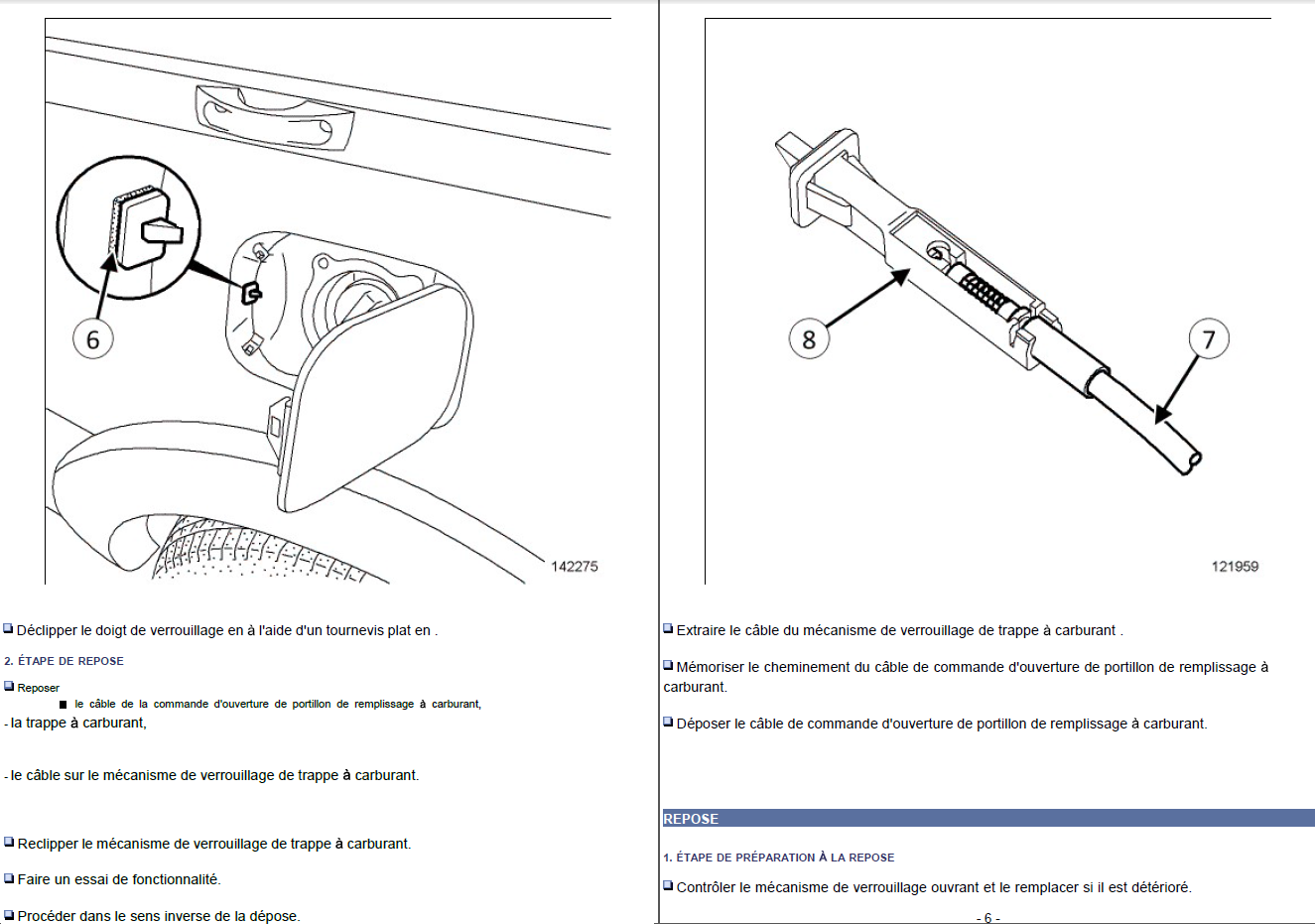 6

142275

Déclipper le doigt de verrouillage en à l'aide d'un tournevis plat en .

2. ÉTAPE DE REPOSE

Reposer

le câble de la commande d'ouverture de portillon de remplissage à carburant,

- la trappe à carburant,

- le câble sur le mécanisme de verrouillage de trappe à carburant.

Reclipper le mécanisme de verrouillage de trappe à carburant.

Faire un essai de fonctionnalité.

Procéder dans le sens inverse de la dépose.

8

7

121959

Extraire le câble du mécanisme de verrouillage de trappe à carburant .

Mémoriser le cheminement du câble de commande d'ouverture de portillon de remplissage à carburant.

Déposer le câble de commande d'ouverture de portillon de remplissage à carburant.

REPOSE

1. ÉTAPE DE PRÉPARATION À LA REPOSE

Contrôler le mécanisme de verrouillage ouvrant et le remplacer si il est détérioré.

- 6 -