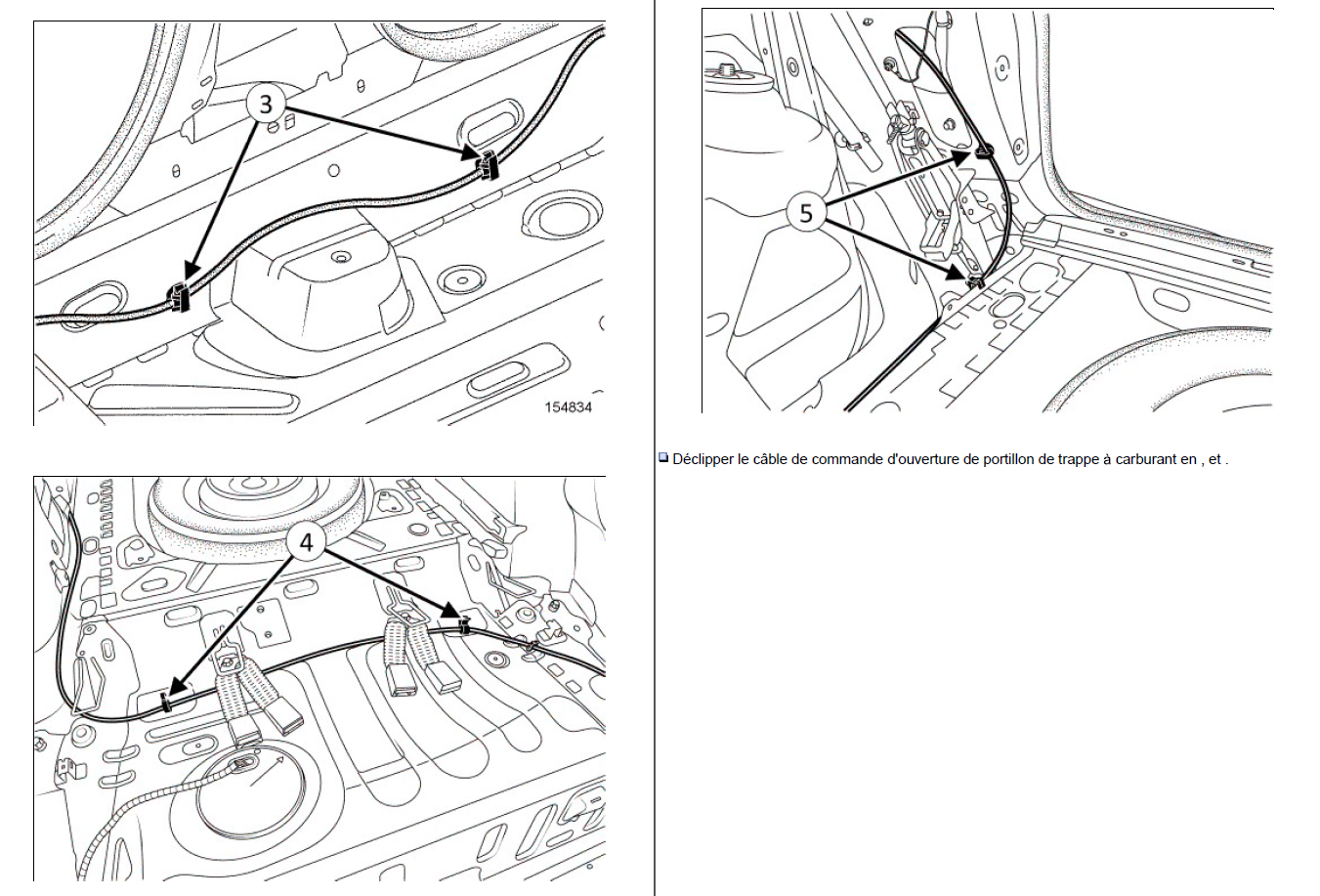 3

154834

4

5

Déclipper le câble de commande d'ouverture de portillon de trappe à carburant en , et .