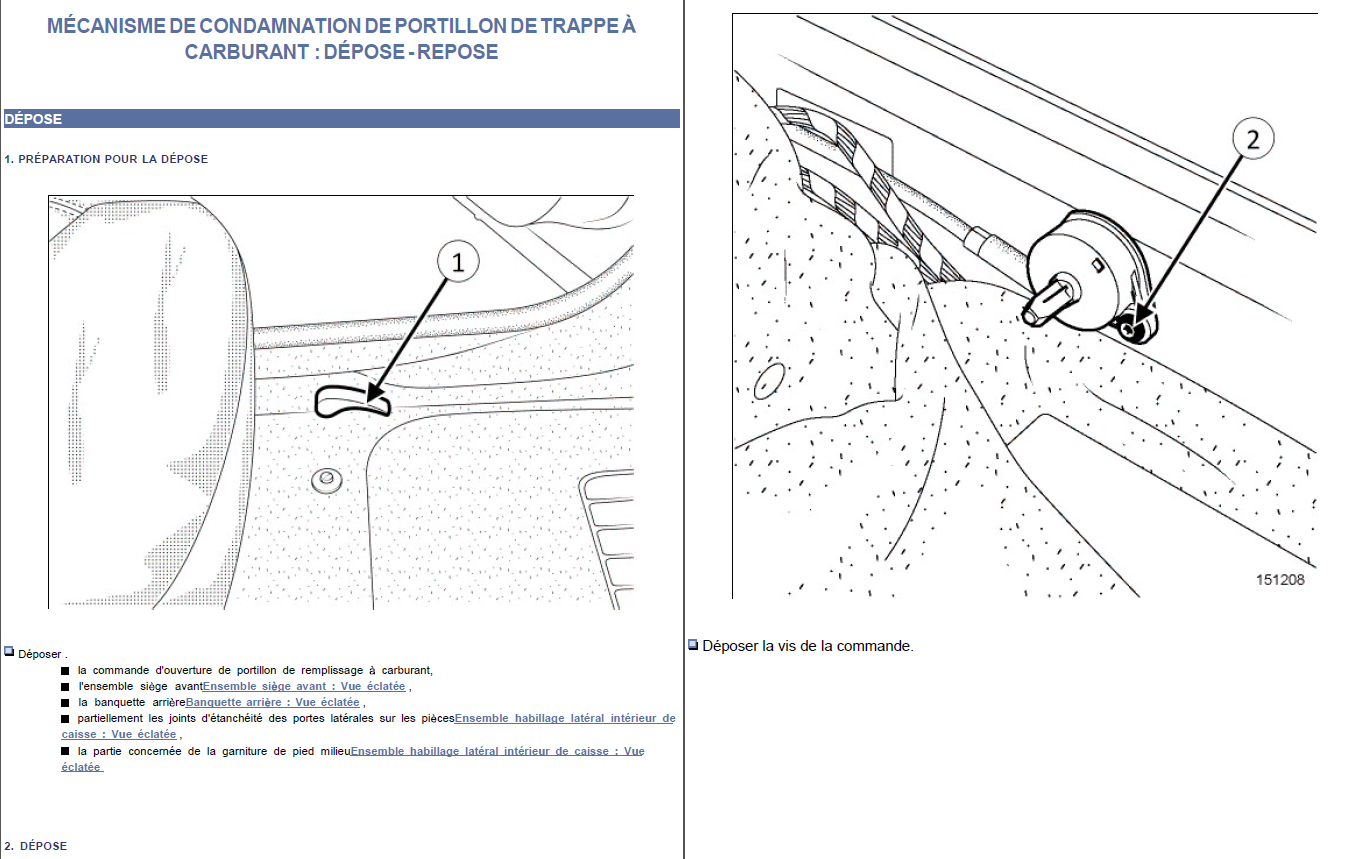 MÉCANISME DE CONDAMNATION DE PORTILLON DE TRAPPE À CARBURANT : DÉPOSE - REPOSE

DÉPOSE

1. PRÉPARATION POUR LA DÉPOSE

1

Déposer .

la commande d'ouverture de portillon de remplissage à carburant,

l'ensemble siège avantEnsemble siège avant : Vue éclatée ,

la banquette arrièreBanquette arrière : Vue éclatée ,

partiellement les joints d'étanchéité des portes latérales sur les piècesEnsemble habillage latéral intérieur de caisse : Vue éclatée ,

la partie concernée de la garniture de pied milieuEnsemble habillage latéral intérieur de caisse : Vue éclatée

2. DÉPOSE

2

151208

Déposer la vis de la commande.