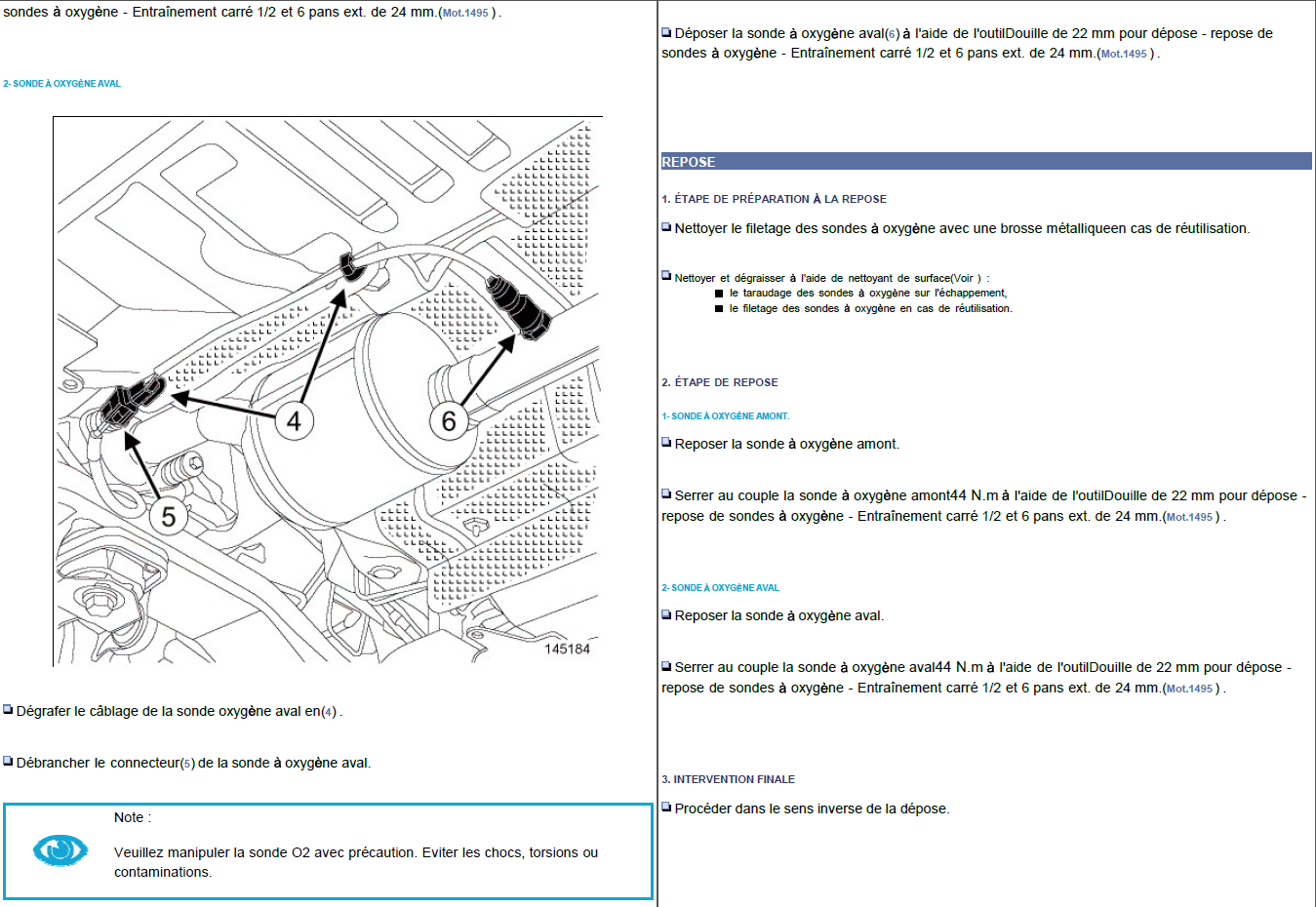 sondes à oxygène - Entraînement carré 1/2 et 6 pans ext. de 24 mm.(Mot.1495 ) .

2- SONDE À OXYGÈNE AVAL

4
6
5
145184

Dégrafer le câblage de la sonde oxygène aval en(4) .

Débrancher le connecteur(5) de la sonde à oxygène aval.

Note :

Veuillez manipuler la sonde O2 avec précaution. Eviter les chocs, torsions ou contaminations.

Déposer la sonde à oxygène aval(6) à l'aide de l'outilDouille de 22 mm pour dépose - repose de sondes à oxygène - Entraînement carré 1/2 et 6 pans ext. de 24 mm.(Mot.1495 ) .

REPOSE

1. ÉTAPE DE PRÉPARATION À LA REPOSE

Nettoyer le filetage des sondes à oxygène avec une brosse métalliqueen cas de réutilisation.

Nettoyer et dégraisser à l'aide de nettoyant de surface(Voir ) :
le taraudage des sondes à oxygène sur l'échappement,
le filetage des sondes à oxygène en cas de réutilisation.

2. ÉTAPE DE REPOSE

1- SONDE À OXYGÈNE AMONT.

Reposer la sonde à oxygène amont.

Serrer au couple la sonde à oxygène amont44 N.m à l'aide de l'outilDouille de 22 mm pour dépose - repose de sondes à oxygène - Entraînement carré 1/2 et 6 pans ext. de 24 mm.(Mot.1495 ) .

2- SONDE À OXYGÈNE AVAL

Reposer la sonde à oxygène aval.

Serrer au couple la sonde à oxygène aval44 N.m à l'aide de l'outilDouille de 22 mm pour dépose - repose de sondes à oxygène - Entraînement carré 1/2 et 6 pans ext. de 24 mm.(Mot.1495 ) .

3. INTERVENTION FINALE

Procéder dans le sens inverse de la dépose.