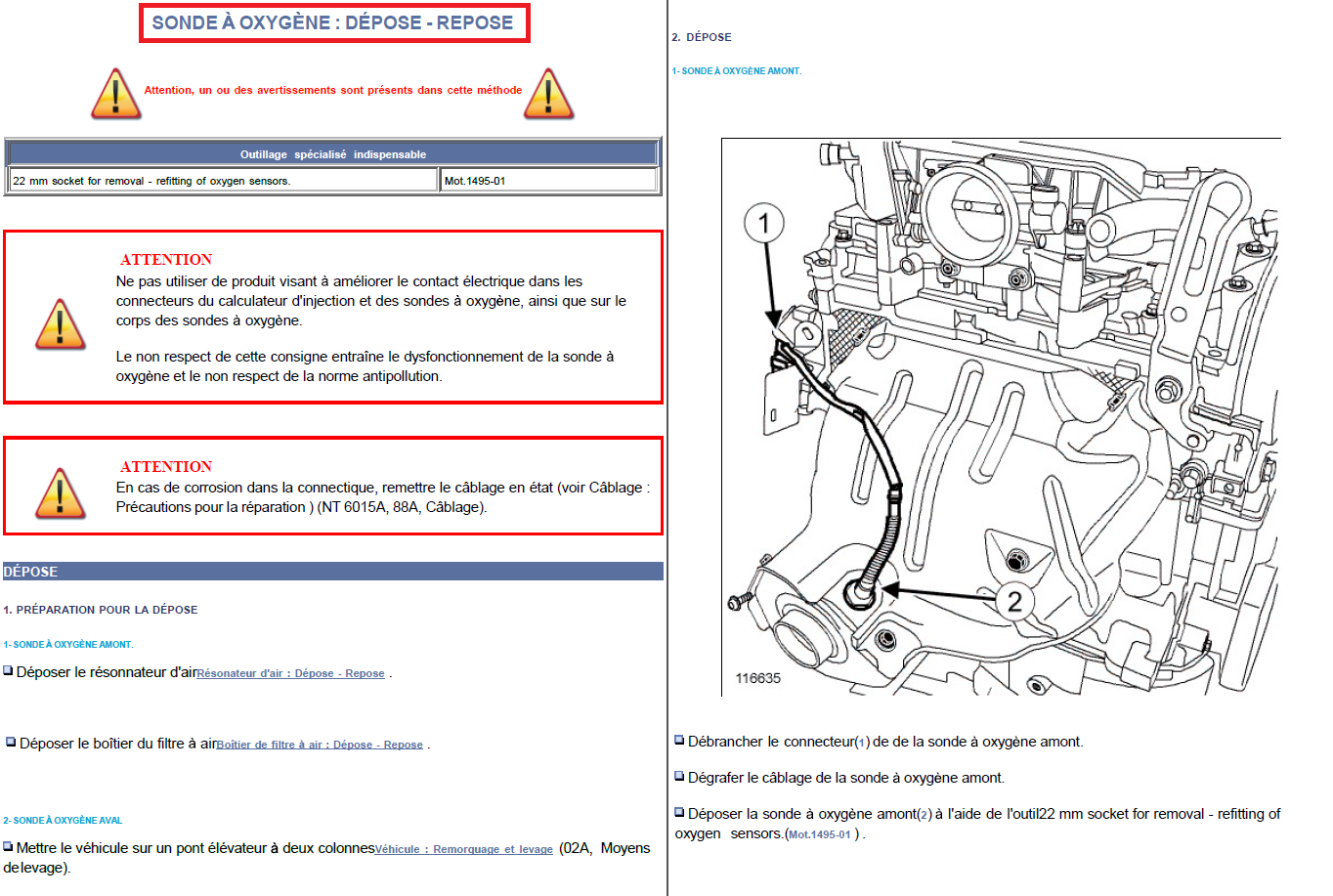 SONDE À OXYGÈNE : DÉPOSE - REPOSE

Attention, un ou des avertissements sont présents dans cette méthode

| Outillage spécialisé indispensable | |
|---|---|
| 22 mm socket for removal - refitting of oxygen sensors. | Mot.1495-01 |

ATTENTION
Ne pas utiliser de produit visant à améliorer le contact électrique dans les connecteurs du calculateur d'injection et des sondes à oxygène, ainsi que sur le corps des sondes à oxygène.

Le non respect de cette consigne entraîne le dysfonctionnement de la sonde à oxygène et le non respect de la norme antipollution.

ATTENTION
En cas de corrosion dans la connectique, remettre le câblage en état (voir Câblage : Précautions pour la réparation ) (NT 6015A, 88A, Câblage).

DÉPOSE

1. PRÉPARATION POUR LA DÉPOSE

1- SONDE À OXYGÈNE AMONT.

Déposer le résonnateur d'airRésonateur d'air : Dépose - Repose .

Déposer le boîtier du filtre à airBoîtier de filtre à air : Dépose - Repose .

2- SONDE À OXYGÈNE AVAL

Mettre le véhicule sur un pont élévateur à deux colonnesVéhicule : Remorquage et levage (02A, Moyens de levage).

2. DÉPOSE

1- SONDE À OXYGÈNE AMONT.

1

2

116635

Débrancher le connecteur(1) de de la sonde à oxygène amont.

Dégrafer le câblage de la sonde à oxygène amont.

Déposer la sonde à oxygène amont(2) à l'aide de l'outil22 mm socket for removal - refitting of oxygen sensors.(Mot.1495-01 ) .