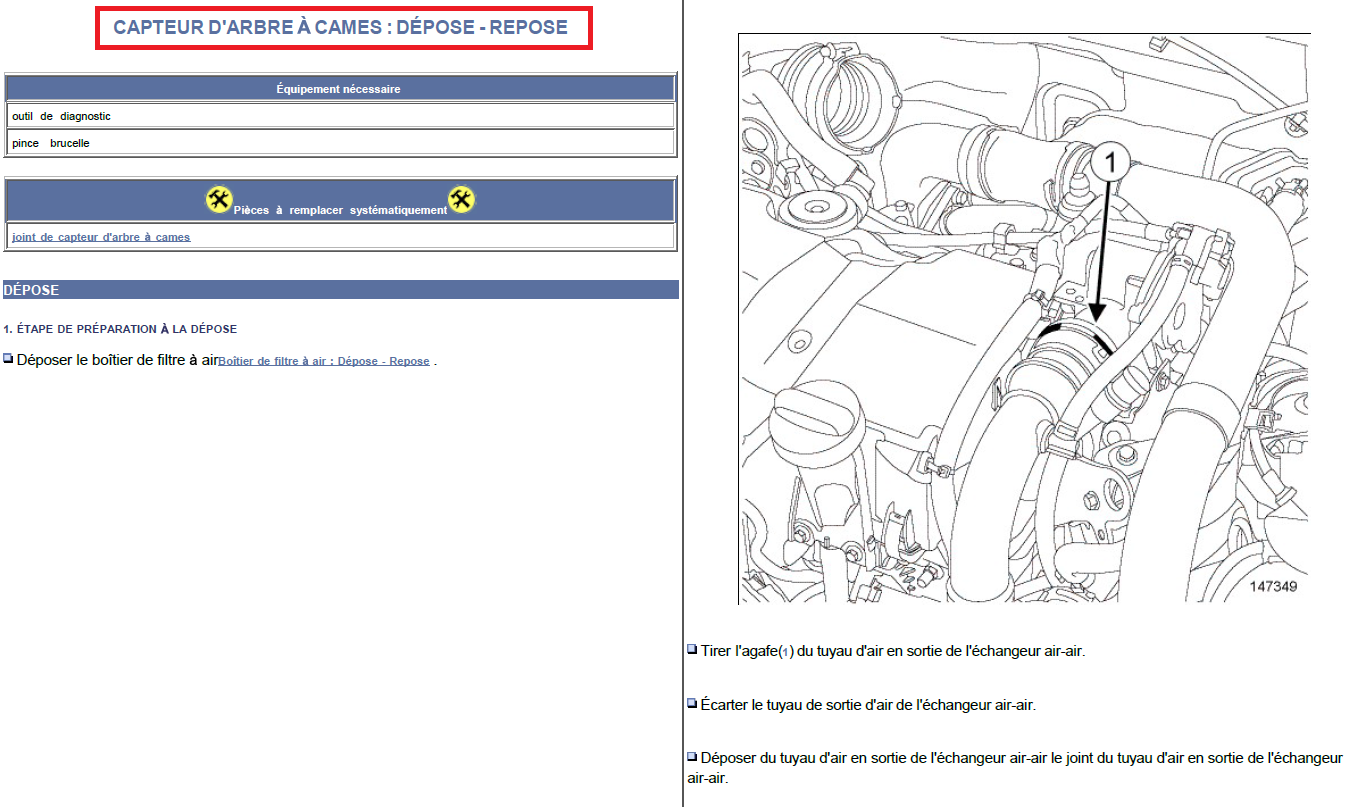 CAPTEUR D'ARBRE À CAMES : DÉPOSE - REPOSE

| Équipement nécessaire |
|---|
| outil de diagnostic |
| pince brucelle |

| Pièces à remplacer systématiquement |
|---|
| joint de capteur d'arbre à cames |

DÉPOSE

1. ÉTAPE DE PRÉPARATION À LA DÉPOSE

Déposer le boîtier de filtre à air Boîtier de filtre à air : Dépose - Repose .

1

147349

Tirer l'agafe(1) du tuyau d'air en sortie de l'échangeur air-air.

Écarter le tuyau de sortie d'air de l'échangeur air-air.

Déposer du tuyau d'air en sortie de l'échangeur air-air le joint du tuyau d'air en sortie de l'échangeur air-air.