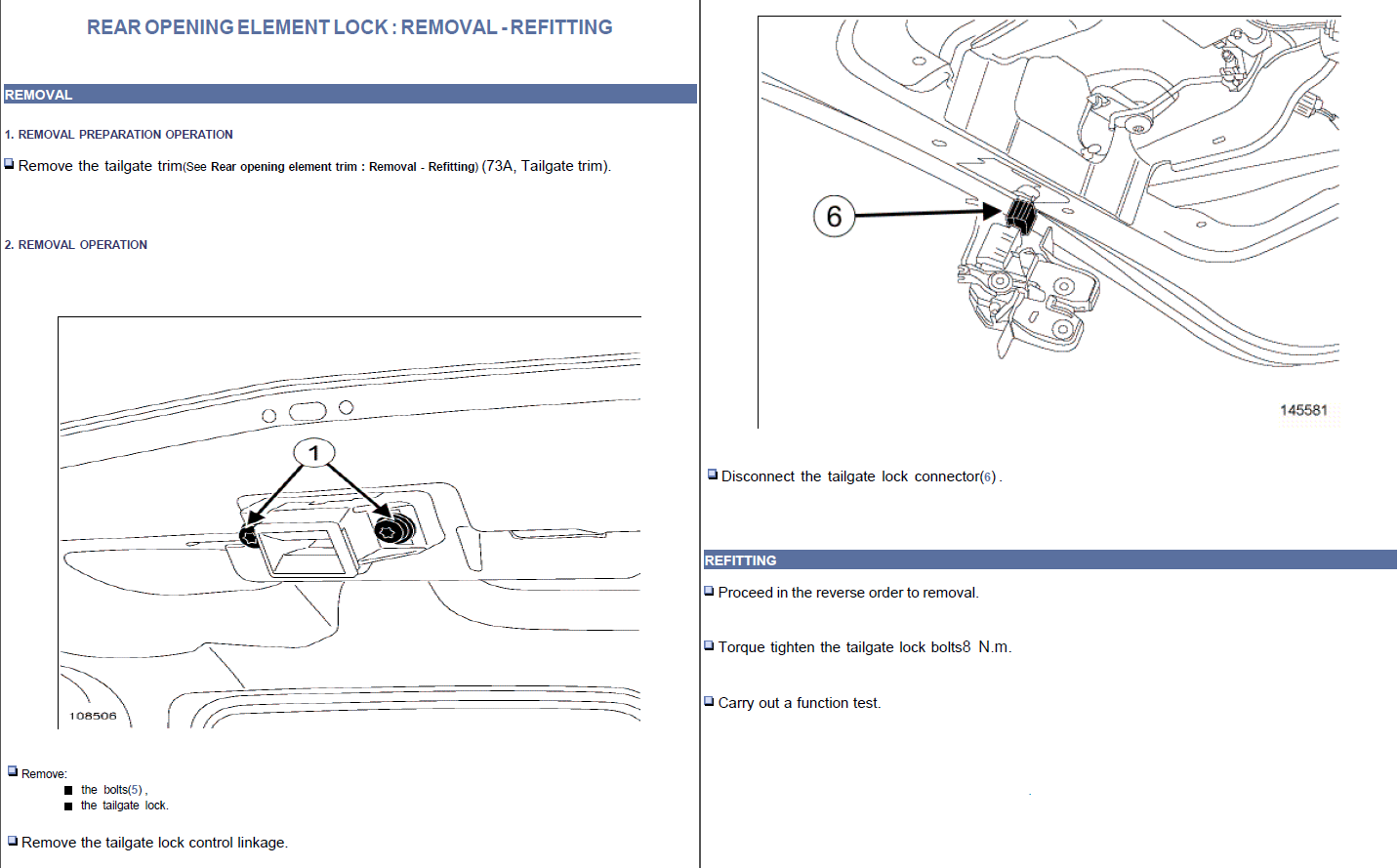 REAR OPENING ELEMENT LOCK : REMOVAL - REFITTING

REMOVAL

1. REMOVAL PREPARATION OPERATION

Remove the tailgate trim(See Rear opening element trim : Removal - Refitting) (73A, Tailgate trim).

2. REMOVAL OPERATION

1

108506

Remove:

the bolts(5) ,

the tailgate lock.

Remove the tailgate lock control linkage.

6

145581

Disconnect the tailgate lock connector(6) .

REFITTING

Proceed in the reverse order to removal.

Torque tighten the tailgate lock bolts8 N.m.

Carry out a function test.