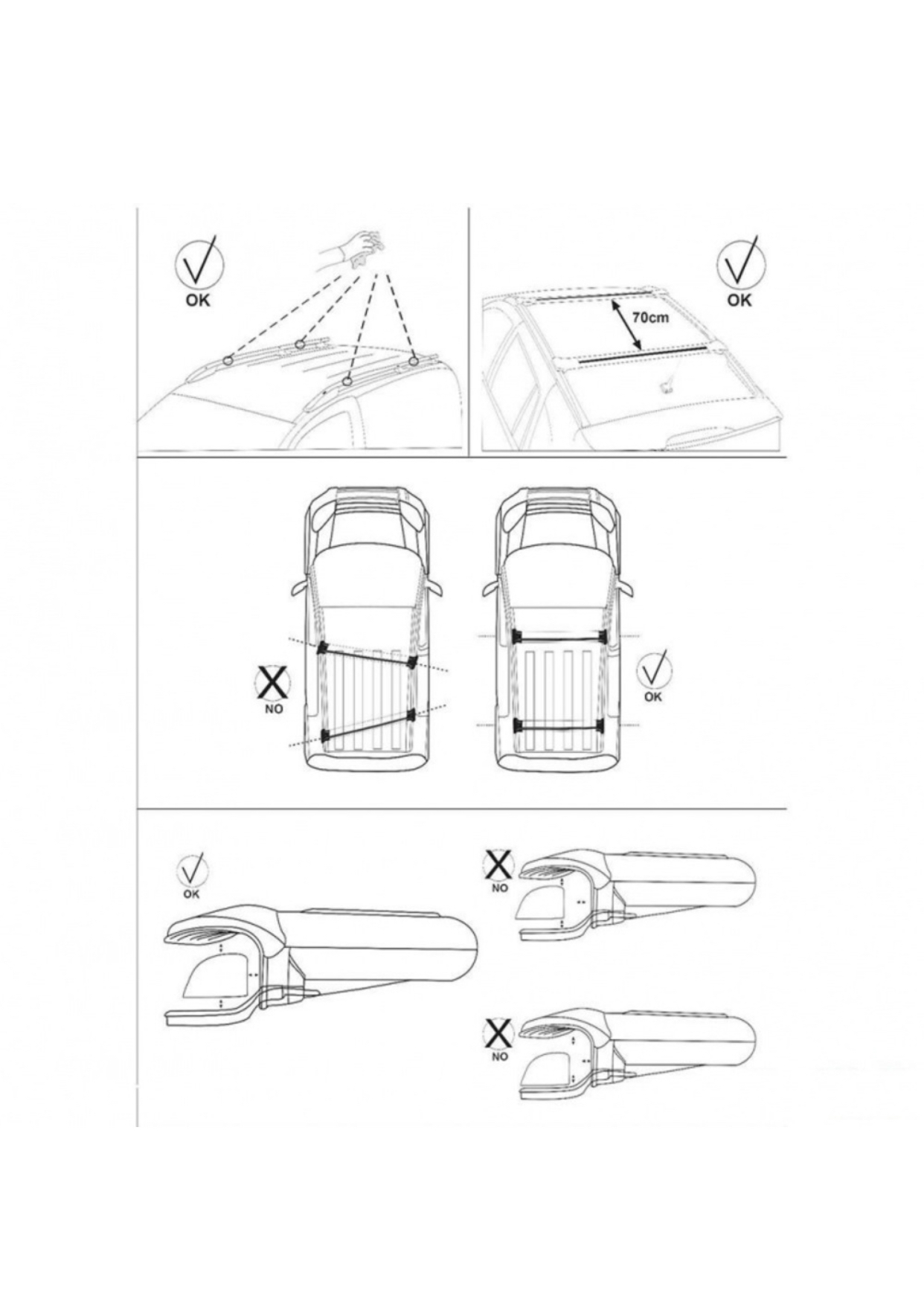 OK

70cm

OK

NO

OK

OK

NO

NO