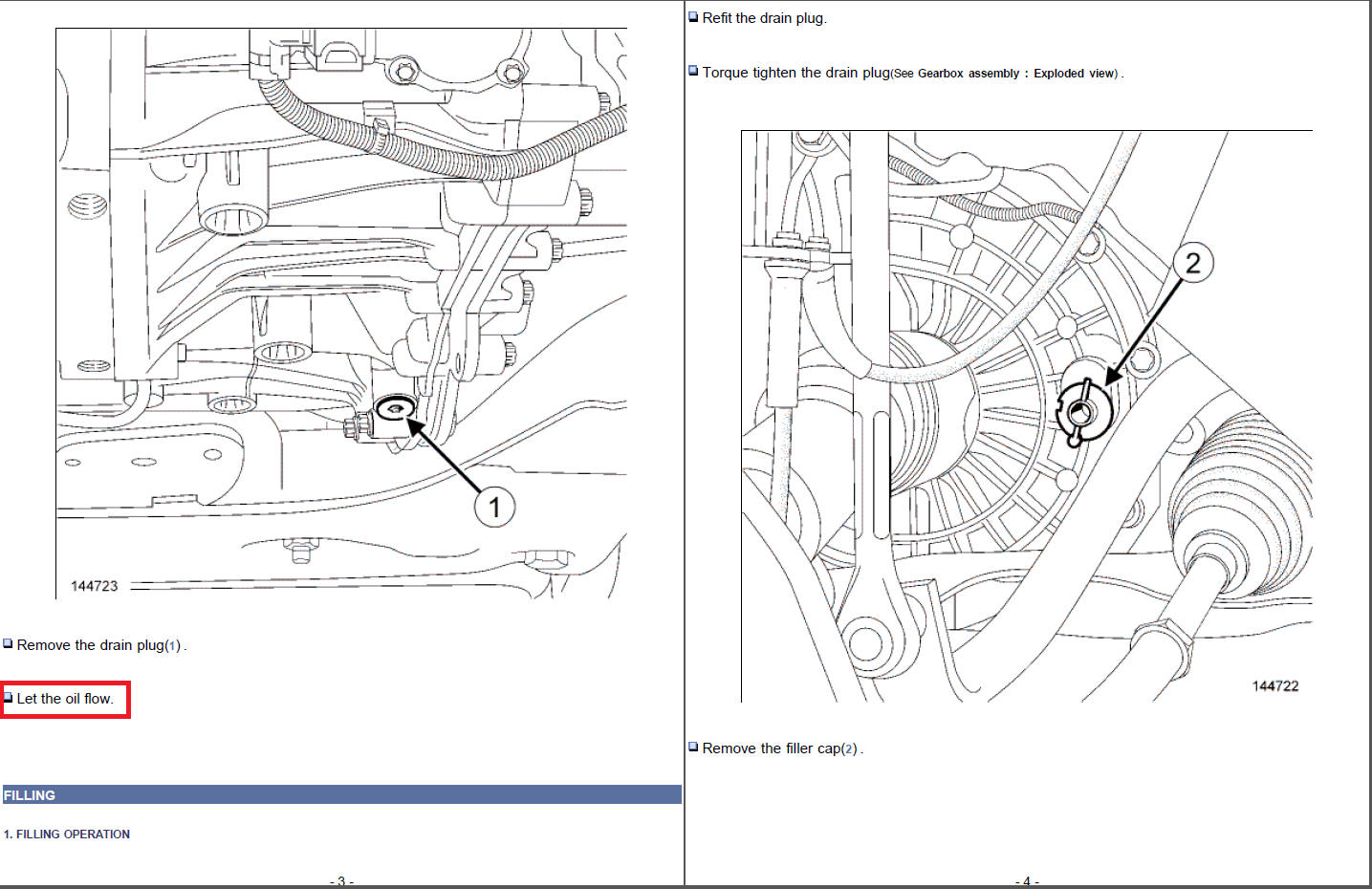 1

144723

Remove the drain plug(1) .

Let the oil flow.

FILLING

1. FILLING OPERATION

- 3 -

Refit the drain plug.

Torque tighten the drain plug(See Gearbox assembly : Exploded view) .

2

144722

Remove the filler cap(2) .

- 4 -