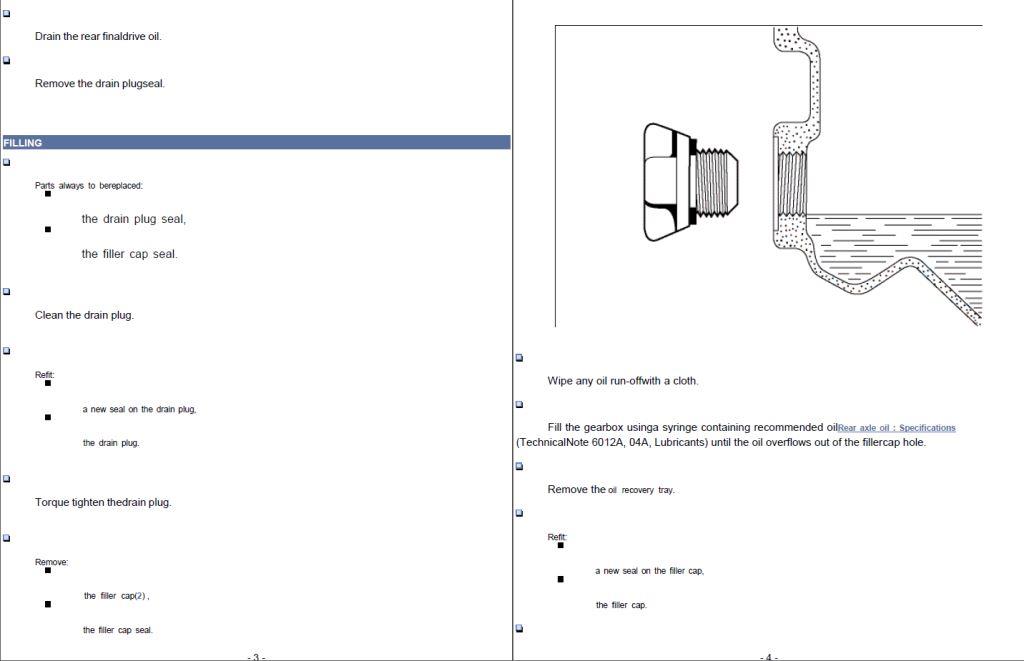 Drain the rear finaldrive oil.

Remove the drain plugseal.

FILLING

Parts always to bereplaced:

the drain plug seal,

the filler cap seal.

Clean the drain plug.

Refit:

a new seal on the drain plug,

the drain plug.

Torque tighten thedrain plug.

Remove:

the filler cap(2) ,

the filler cap seal.

- 3 -

Wipe any oil run-offwith a cloth.

Fill the gearbox usinga syringe containing recommended oilRear axle oil : Specifications (TechnicalNote 6012A, 04A, Lubricants) until the oil overflows out of the fillercap hole.

Remove the oil recovery tray.

Refit:

a new seal on the filler cap,

the filler cap.

- 4 -