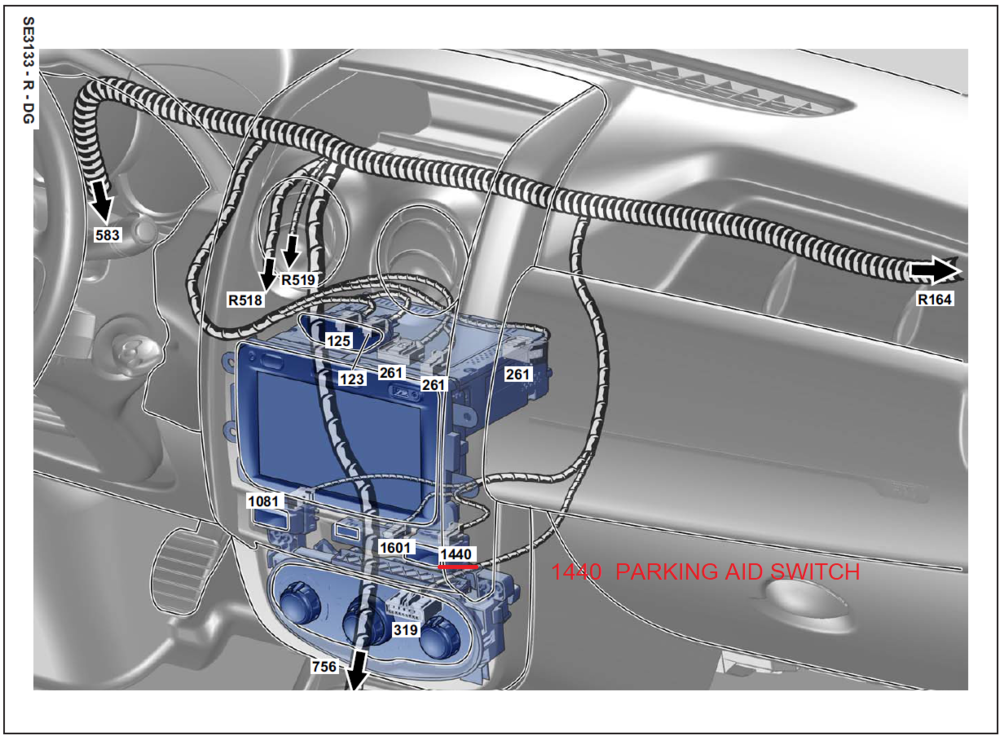 SE3133 - R - DG

583

R518

R519

R164

125

123

261

261

261

1081

1601

1440

1440 PARKING AID SWITCH

319

756